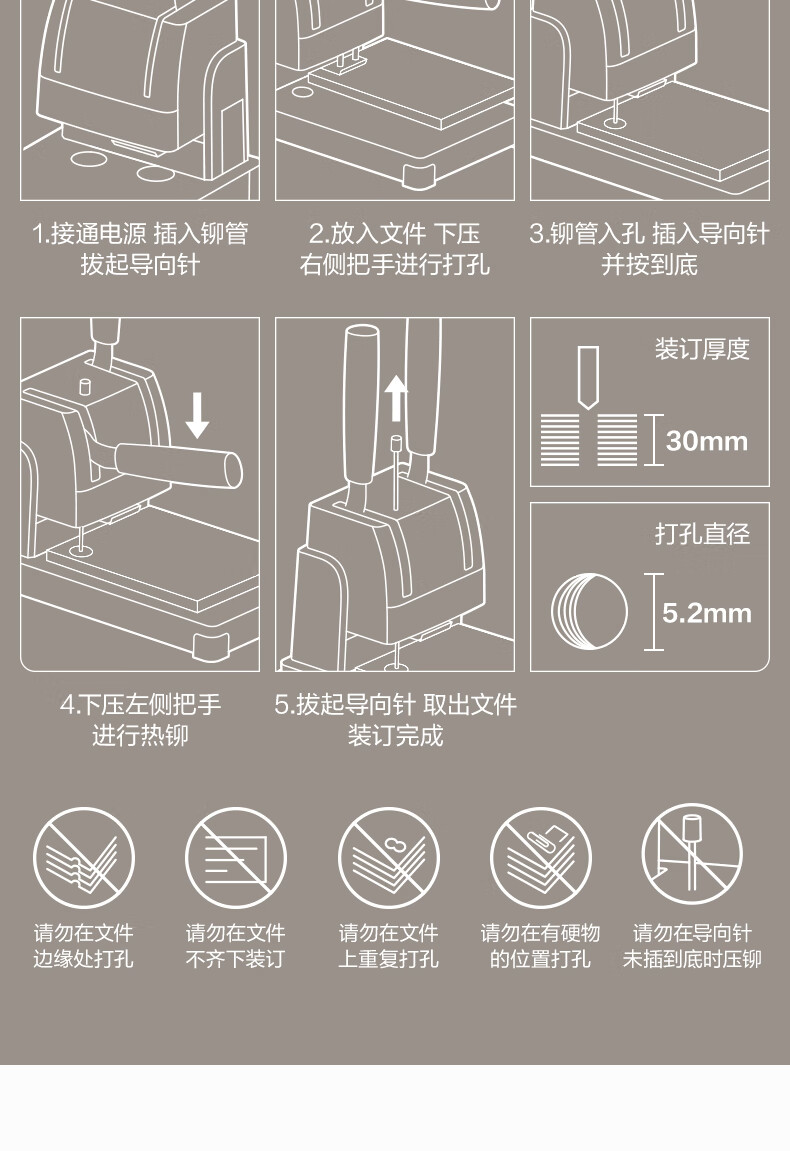 1.接通电源 插入铆管 拔起导向针

2.放入文件 下压 右侧把手进行打孔

3.铆管入孔 插入导向针 并按到底

装订厚度

30mm

打孔直径

5.2mm

4.下压左侧把手 进行热铆

5.拔起导向针 取出文件 装订完成

请勿在文件 边缘处打孔

请勿在文件 不齐下装订

请勿在文件 上重复打孔

请勿在有硬物 的位置打孔

请勿在导向针 未插到底时压铆